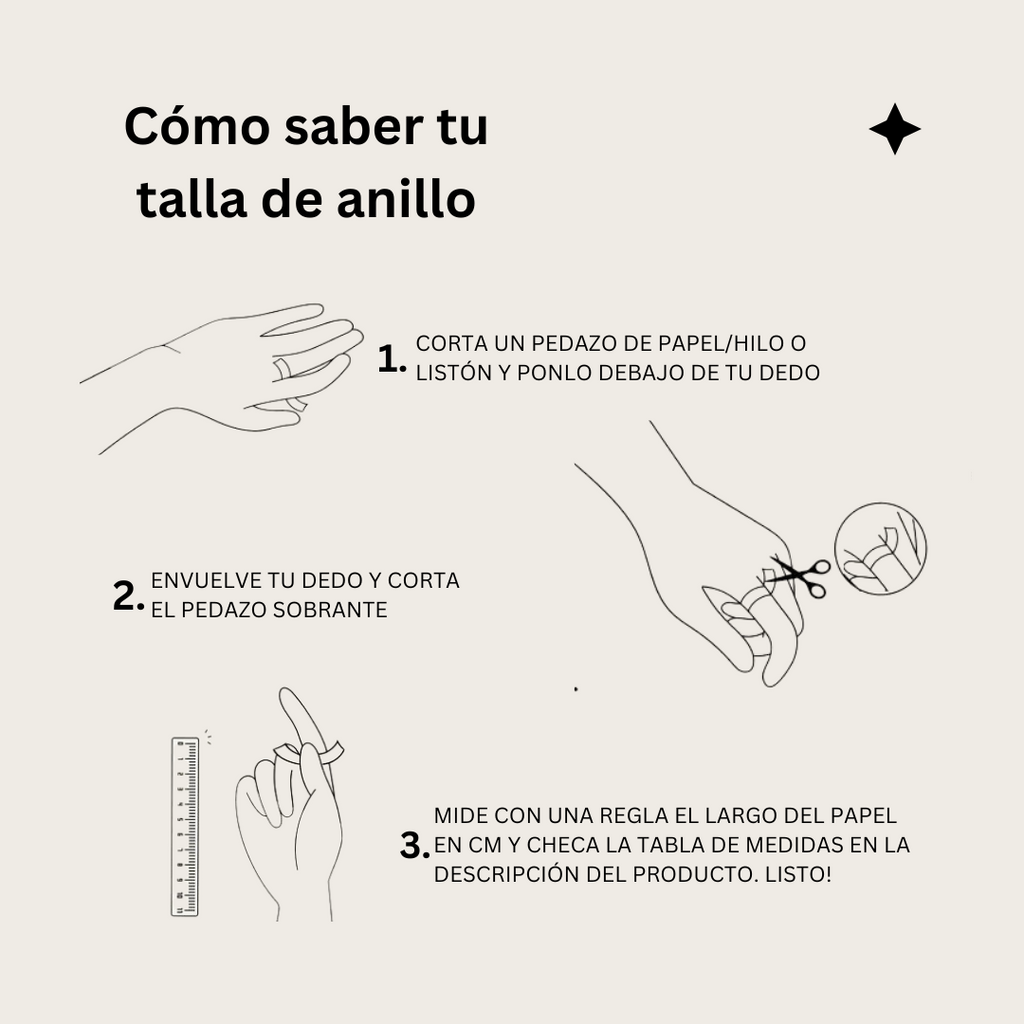 Cómo saber tu talla de anillo

1. CORTA UN PEDAZO DE PAPEL/HILO O LISTÓN Y PONLO DEBAJO DE TU DEDO

2. ENVUELVE TU DEDO Y CORTA EL PEDAZO SOBRANTE

3. MIDE CON UNA REGLA EL LARGO DEL PAPEL EN CM Y CHECA LA TABLA DE MEDIDAS EN LA DESCRIPCIÓN DEL PRODUCTO. LISTO!